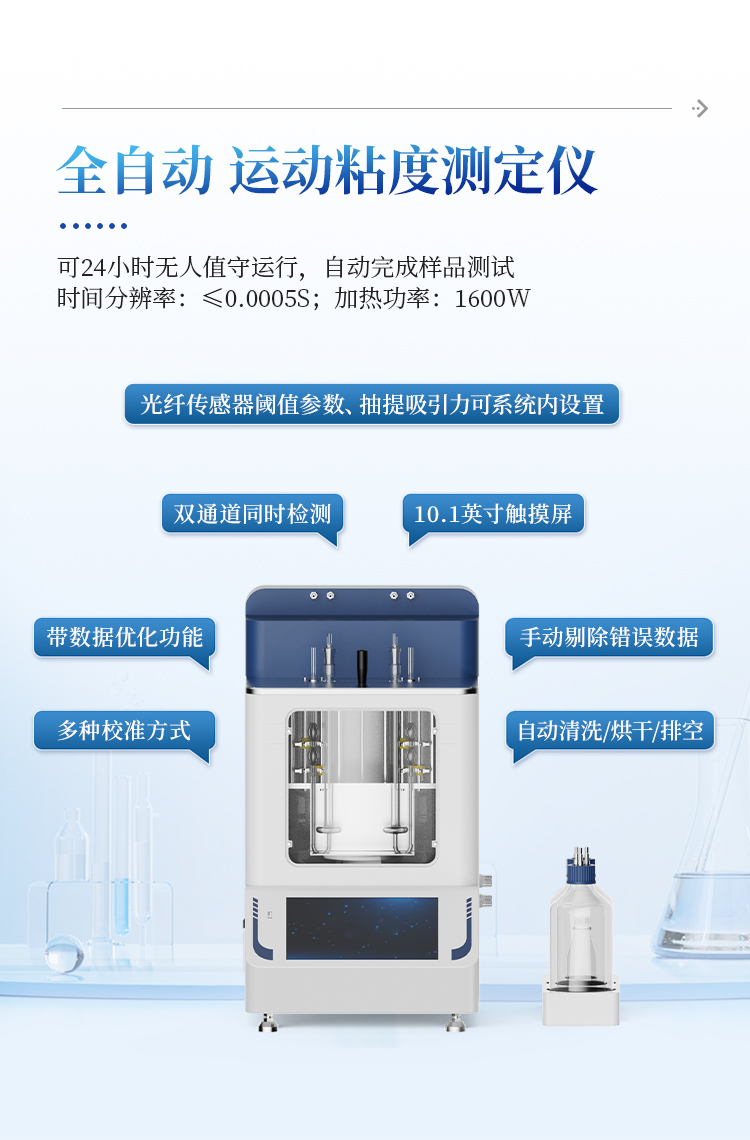 全自动 运动粘度测定仪

可24小时无人值守运行，自动完成样品测试
时间分辨率：≤0.0005S；加热功率：1600W

光纤传感器阈值参数、抽提吸引力可系统内设置

双通道同时检测

10.1英寸触摸屏

带数据优化功能

手动剔除错误数据

多种校准方式

自动清洗/烘干/排空